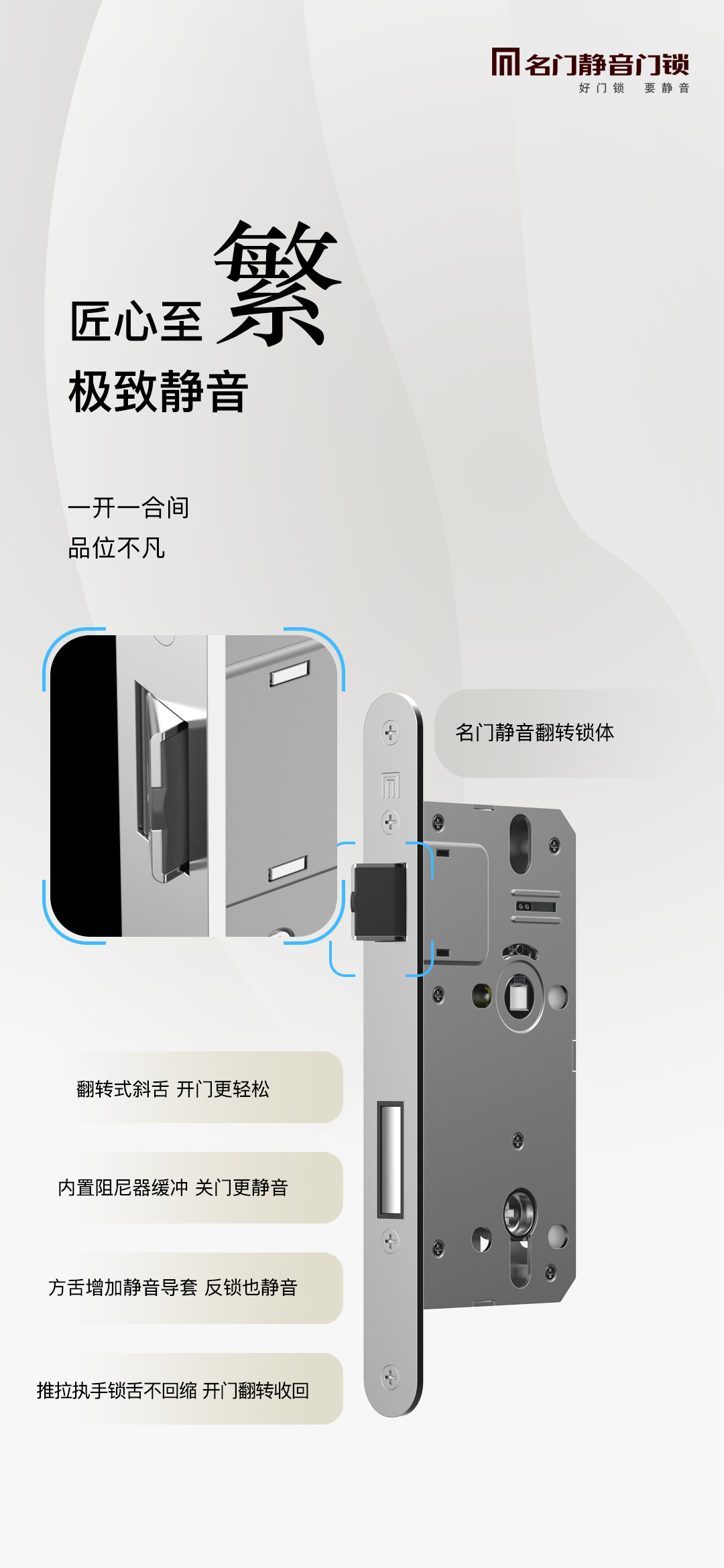 名门静音门锁
好门锁 要静音

匠心至繁
极致静音

一开一合间
品位不凡

名门静音翻转锁体

翻转式斜舌 开门更轻松

内置阻尼器缓冲 关门更静音

方舌增加静音导套 反锁也静音

推拉执手锁舌不回缩 开门翻转收回