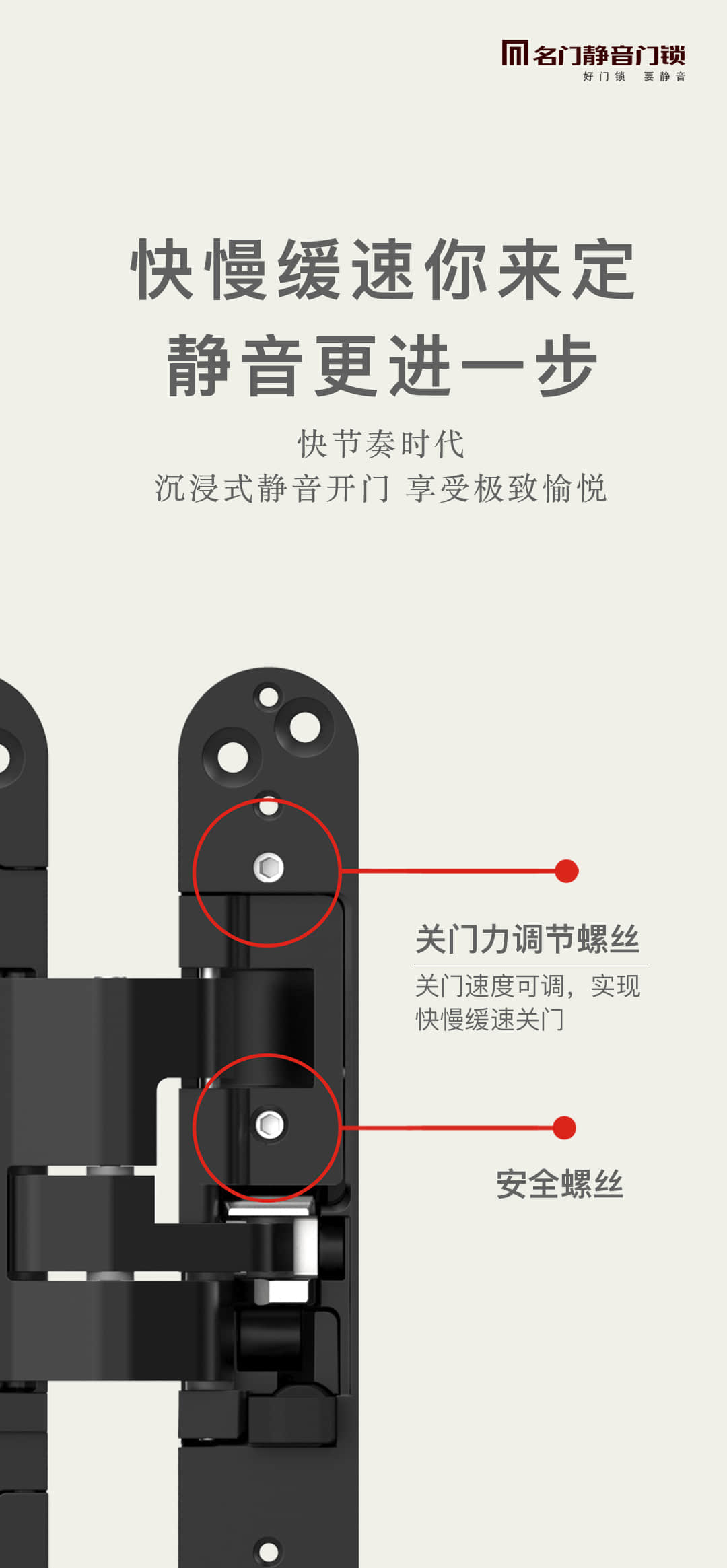 名门静音门锁
好门锁 要静音

快慢缓速你来定
静音更进一步

快节奏时代
沉浸式静音开门 享受极致愉悦

关门力调节螺丝
关门速度可调，实现快慢缓速关门

安全螺丝